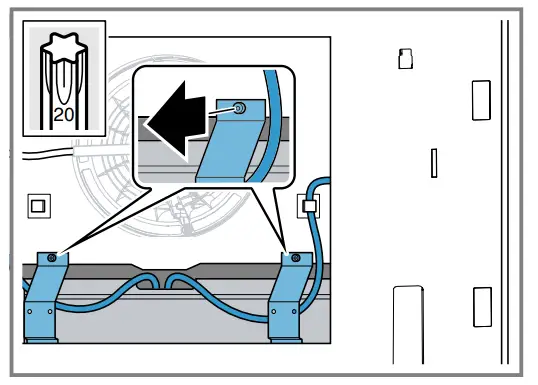 20