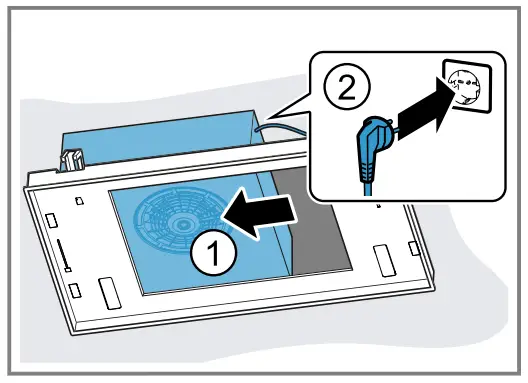 2

1