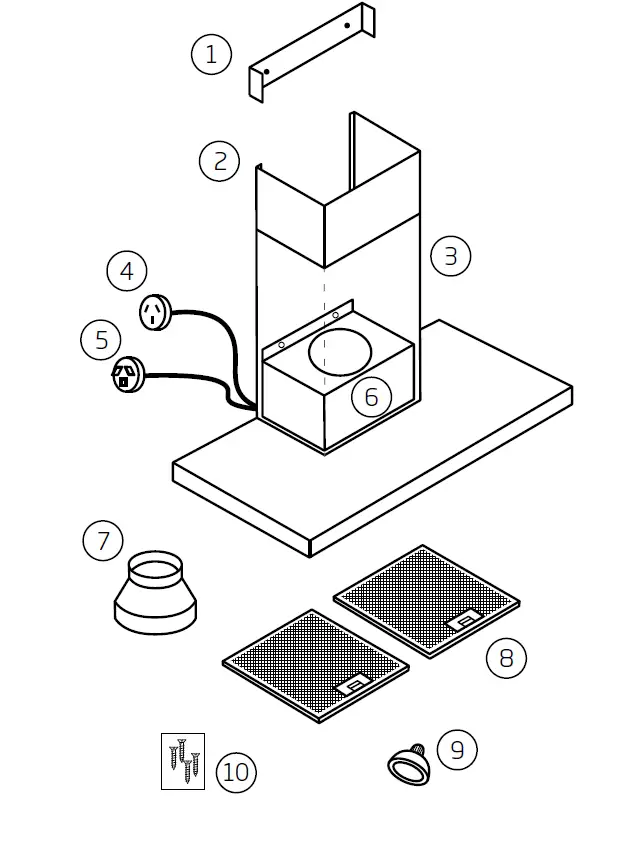 1
2
3
4
5
6
7
8
9
10