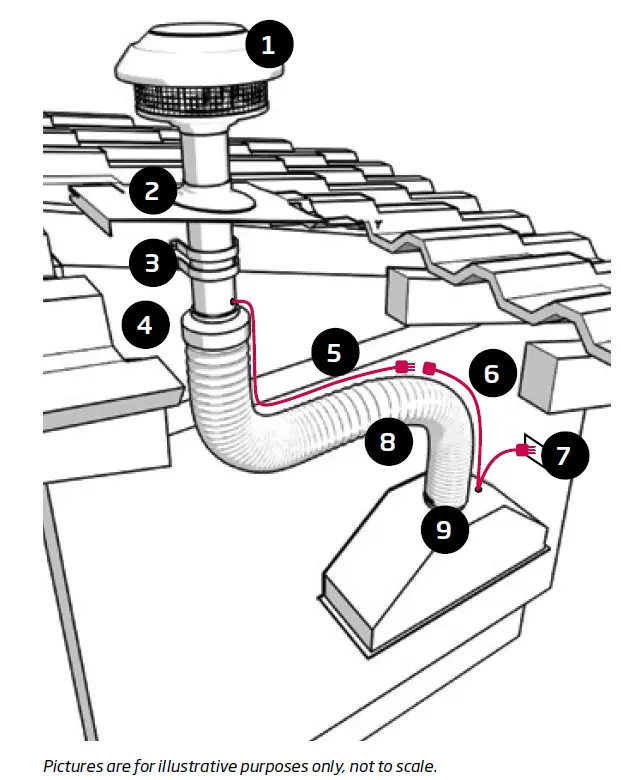 1
2
3
4
5
6
7
8
9

Pictures are for illustrative purposes only, not to scale.