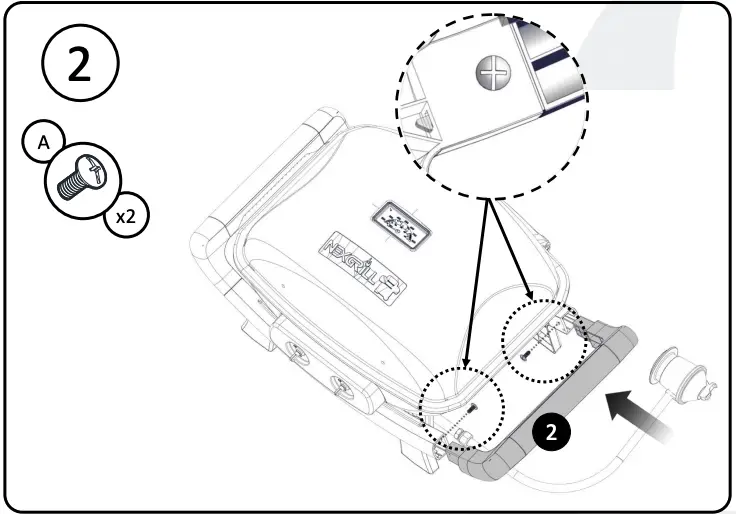 2

A

x2

NEXGRILL

2