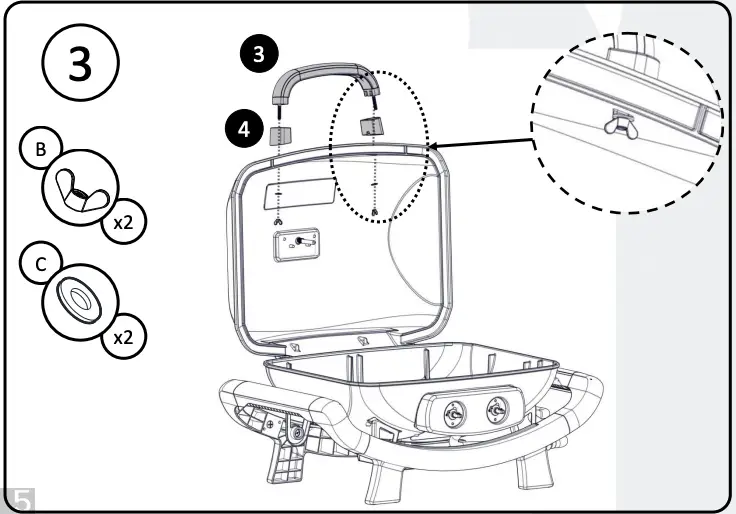 3

B

x2

C

x2

3

4

5