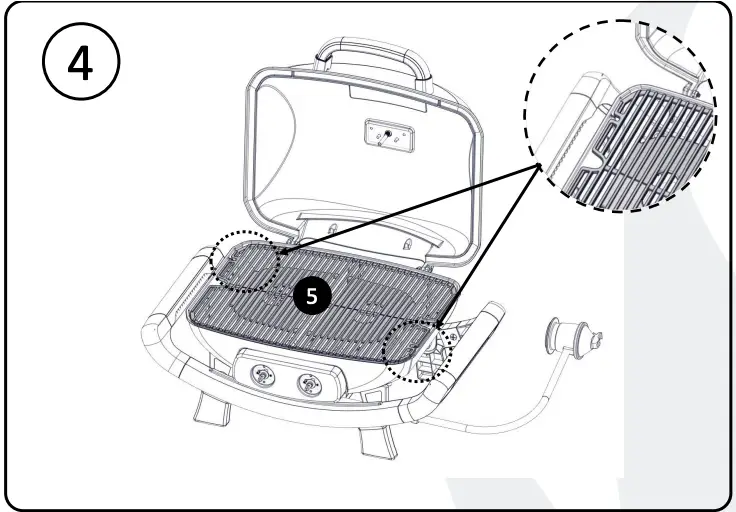 4

5