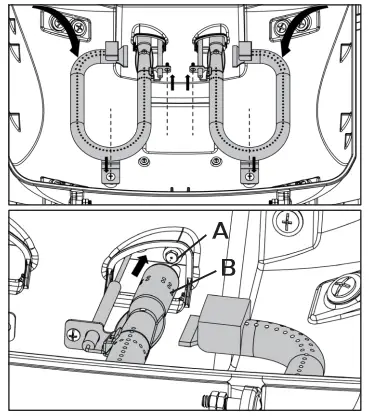 A
B