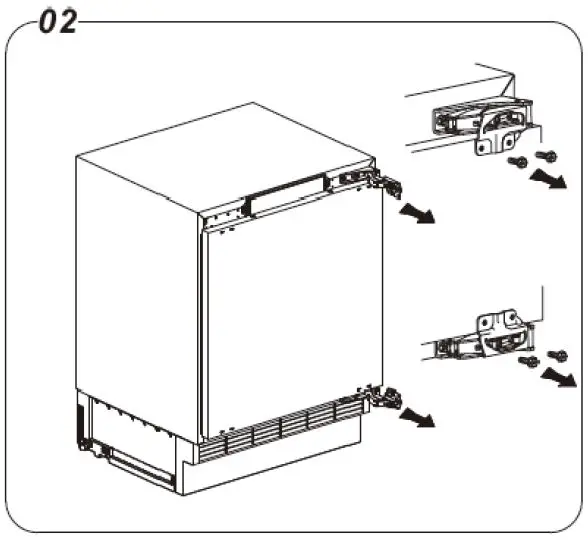 02