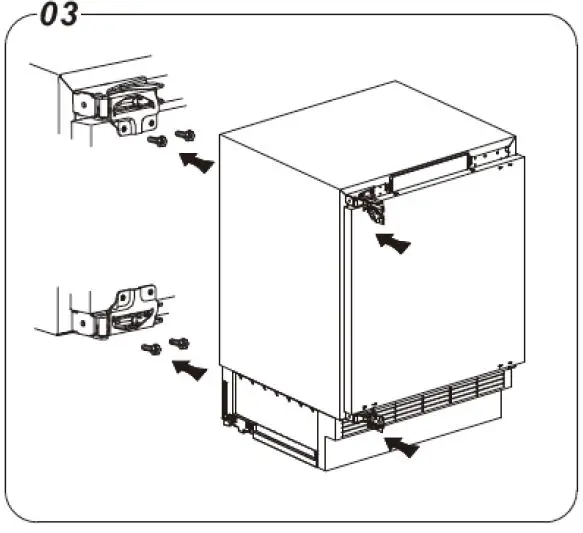 03