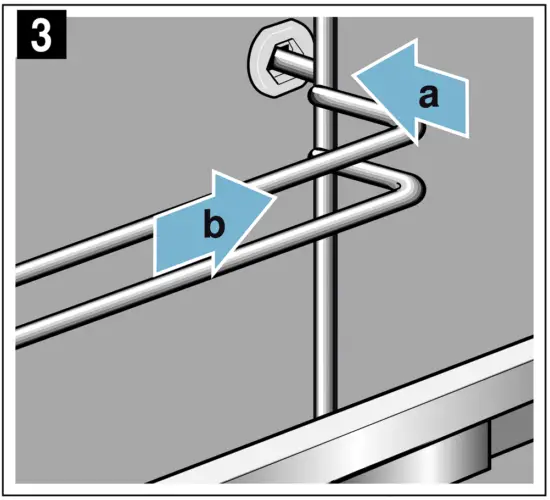 3

a

b