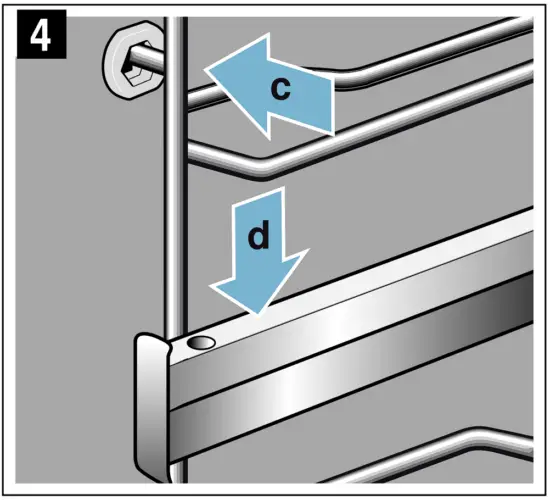 4

c

d