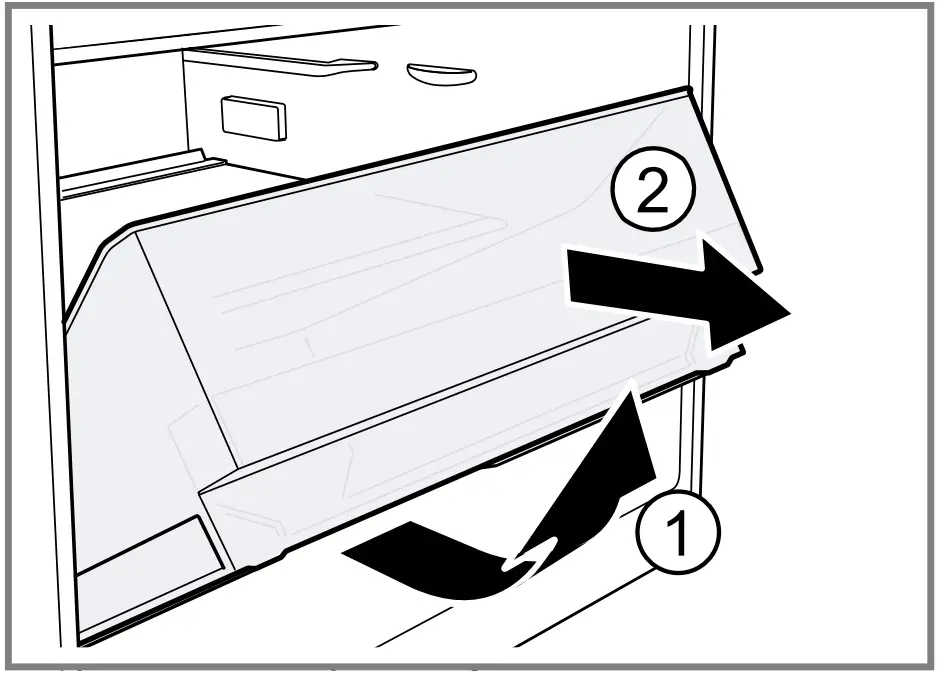 2
1