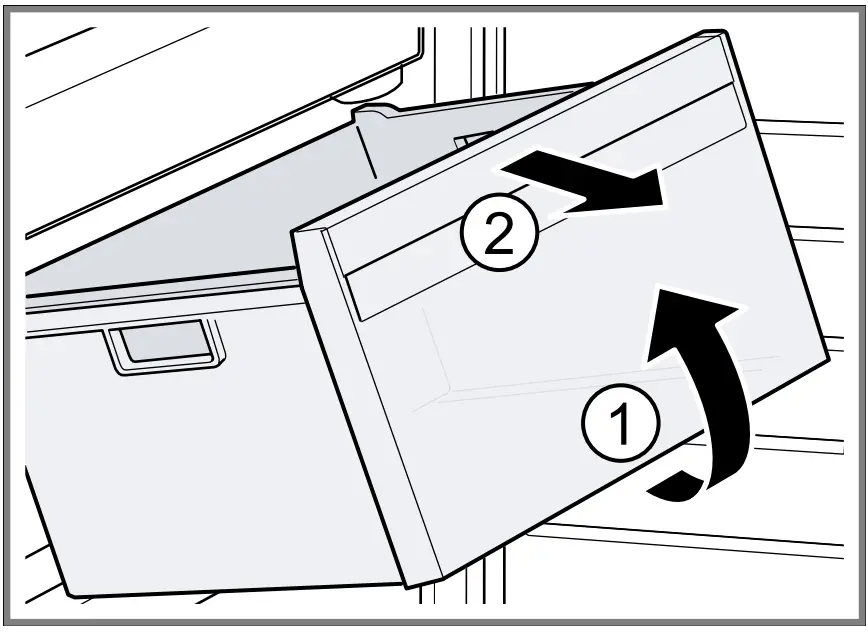 2

1