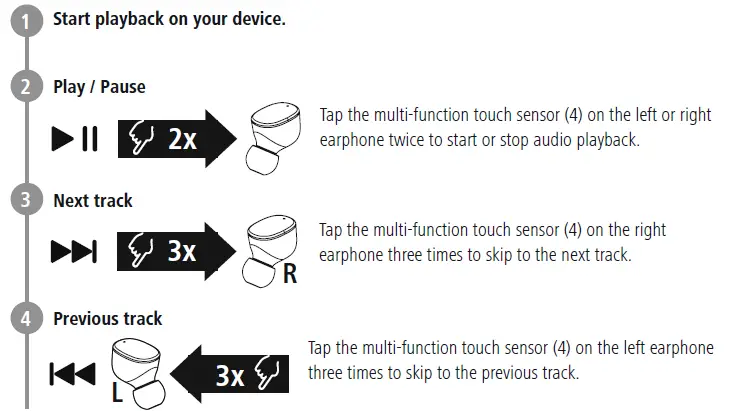 1 Start playback on your device.

2 Play / Pause

2x

Tap the multi-function touch sensor (4) on the left or right earphone twice to start or stop audio playback.

3 Next track

3x

R

Tap the multi-function touch sensor (4) on the right earphone three times to skip to the next track.

4 Previous track

L

3x

Tap the multi-function touch sensor (4) on the left earphone three times to skip to the previous track.