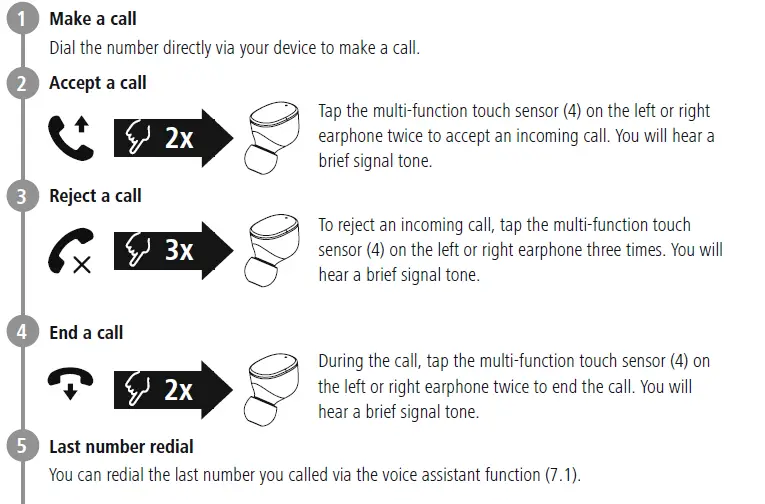 1 Make a call
Dial the number directly via your device to make a call.

2 Accept a call

2x

Tap the multi-function touch sensor (4) on the left or right earphone twice to accept an incoming call. You will hear a brief signal tone.

3 Reject a call

3x

To reject an incoming call, tap the multi-function touch sensor (4) on the left or right earphone three times. You will hear a brief signal tone.

4 End a call

2x

During the call, tap the multi-function touch sensor (4) on the left or right earphone twice to end the call. You will hear a brief signal tone.

5 Last number redial
You can redial the last number you called via the voice assistant function (7.1).