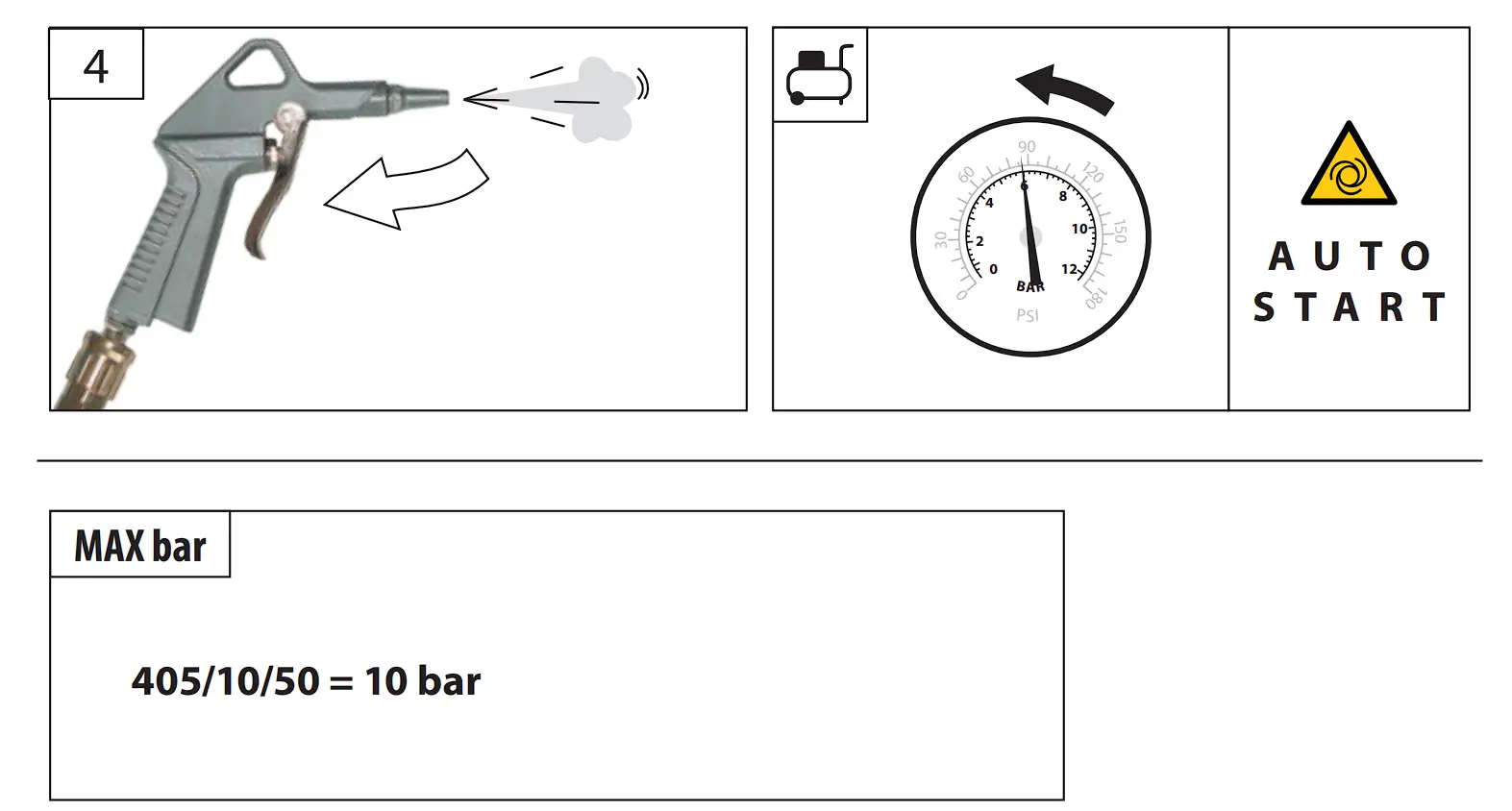 4

90
60
120
30
150
0
180
4
6
8
2
10
0
12
BAR
PSI

AUTO
START

MAX bar

405/10/50 = 10 bar