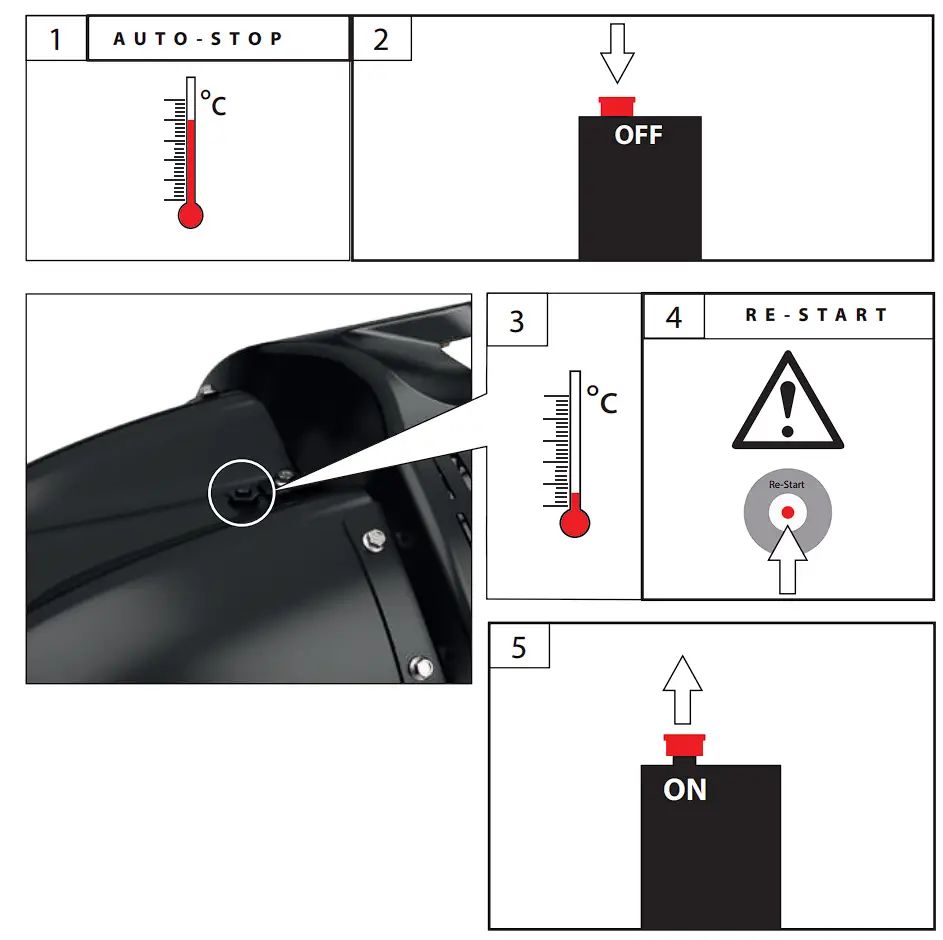 1 AUTO-STOP

°C

2

OFF

3

°C

4 RE-START

Re-Start

5

ON