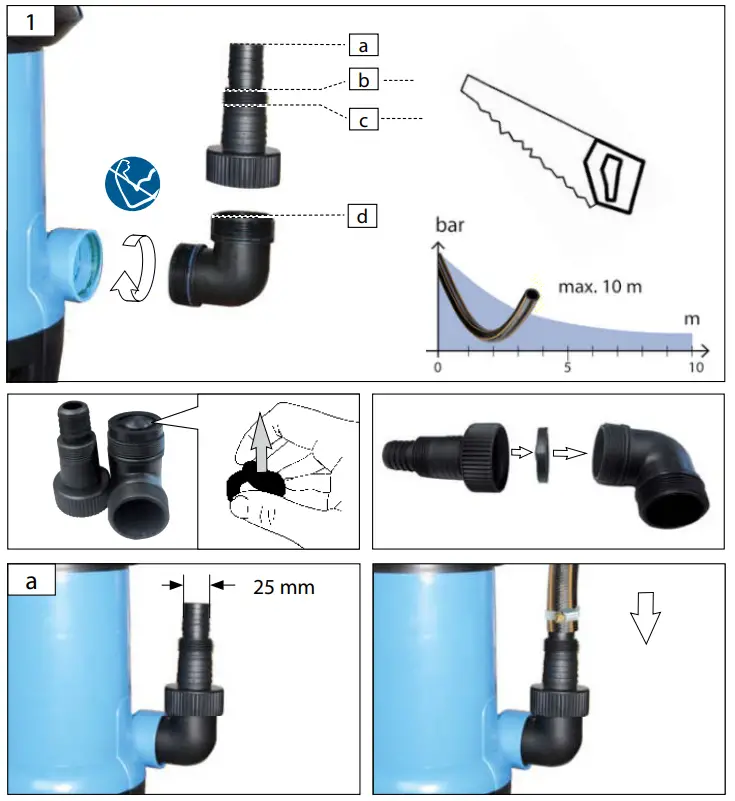 1

a

b

c

d

bar

max. 10 m

m

0

5

10

a

25 mm