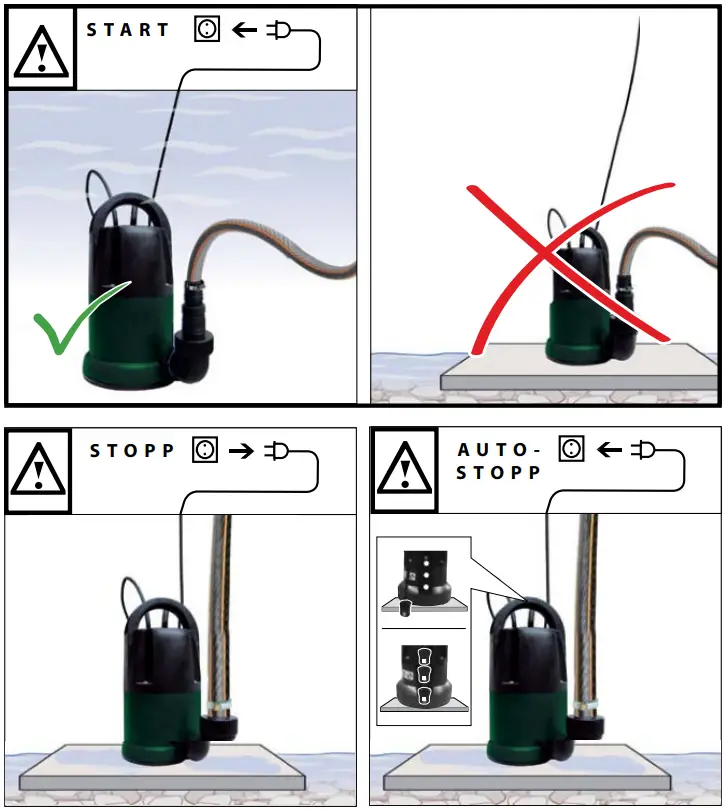 START

STOPP

AUTO-STOPP