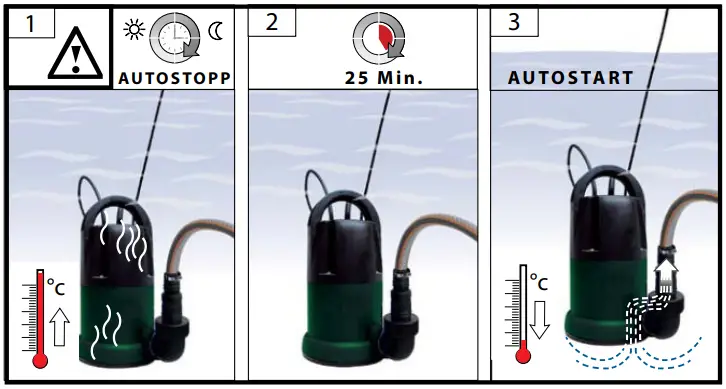 1

AUTOSTOPP

°C

2

25 Min.

3

AUTOSTART

°C