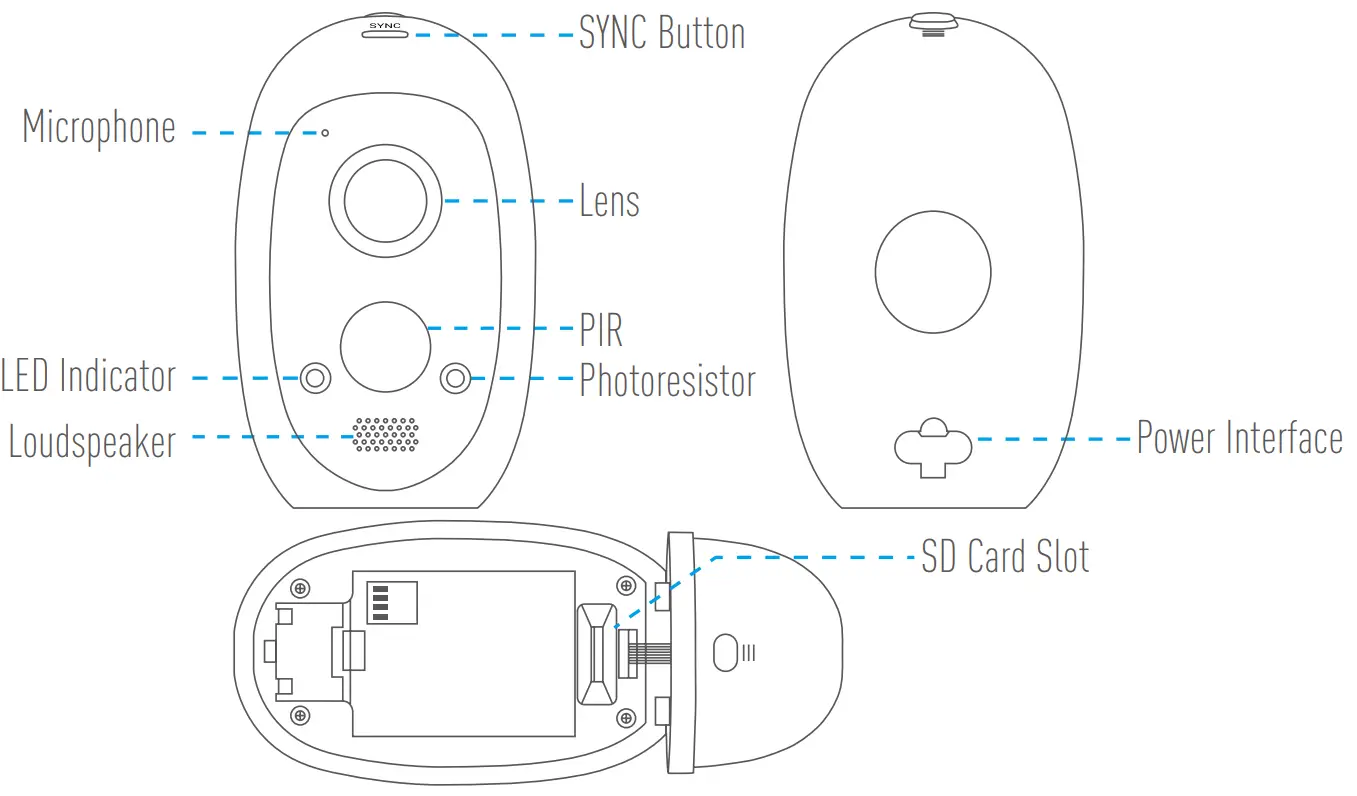 SYNC
SYNC Button
Microphone
Lens
PIR
LED Indicator
Photoresistor
Loudspeaker
Power Interface
SD Card Slot