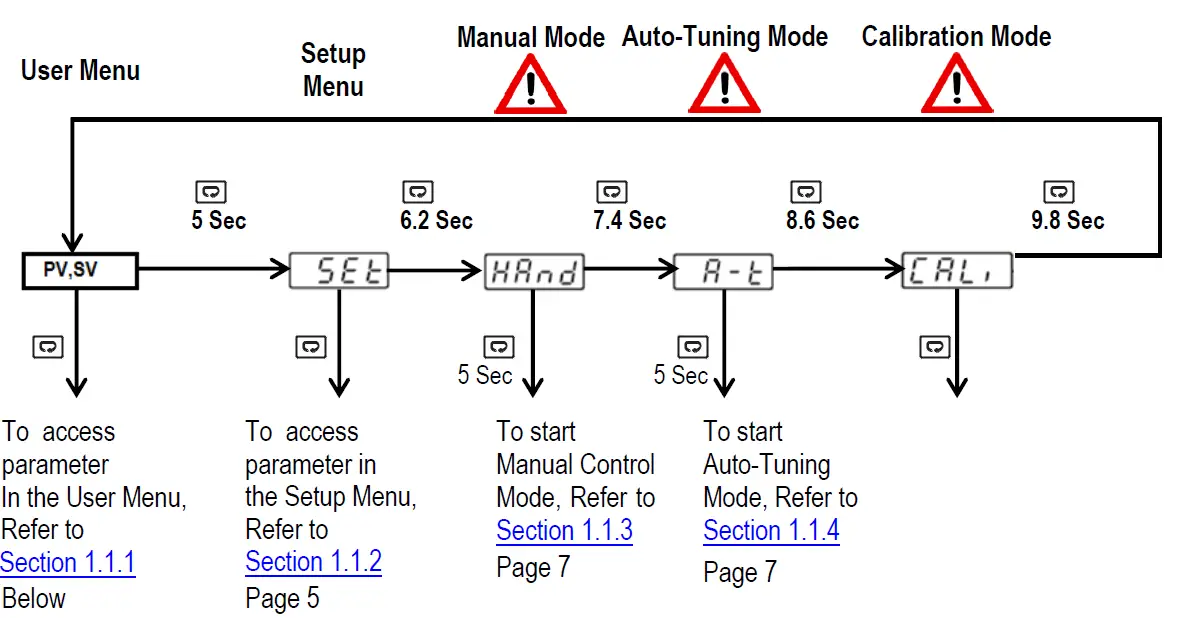 User Menu

Setup Menu

Manual Mode

Auto-Tuning Mode

Calibration Mode

5 Sec

6.2 Sec

7.4 Sec

8.6 Sec

9.8 Sec

PV,SV

SEt

HAnd

A-t

CALi

5 Sec

5 Sec

To access parameter In the User Menu, Refer to Section 1.1.1 Below

To access parameter in the Setup Menu, Refer to Section 1.1.2 Page 5

To start Manual Control Mode, Refer to Section 1.1.3 Page 7

To start Auto-Tuning Mode, Refer to Section 1.1.4 Page 7