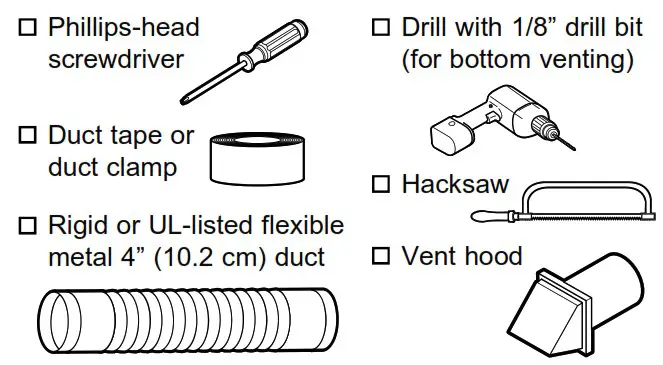 ☐ Phillips-head screwdriver

☐ Duct tape or duct clamp

☐ Rigid or UL-listed flexible metal 4” (10.2 cm) duct

☐ Drill with 1/8” drill bit (for bottom venting)

☐ Hacksaw

☐ Vent hood