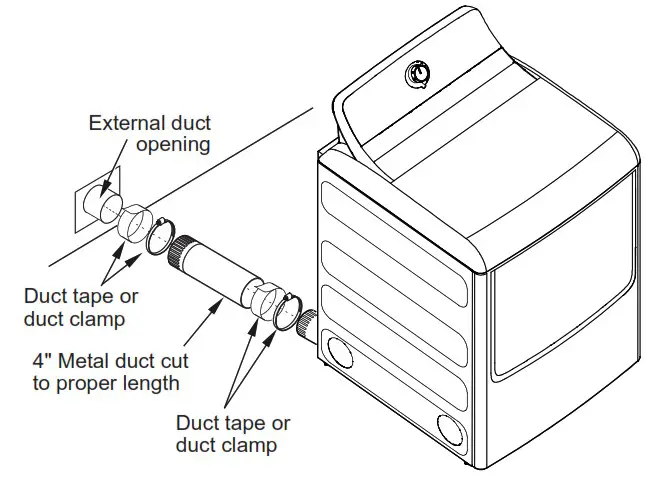 External duct opening

Duct tape or duct clamp

4" Metal duct cut to proper length

Duct tape or duct clamp