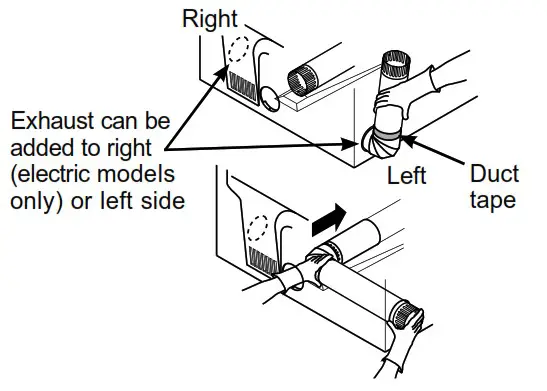 Right

Exhaust can be added to right (electric models only) or left side

Left

Duct tape