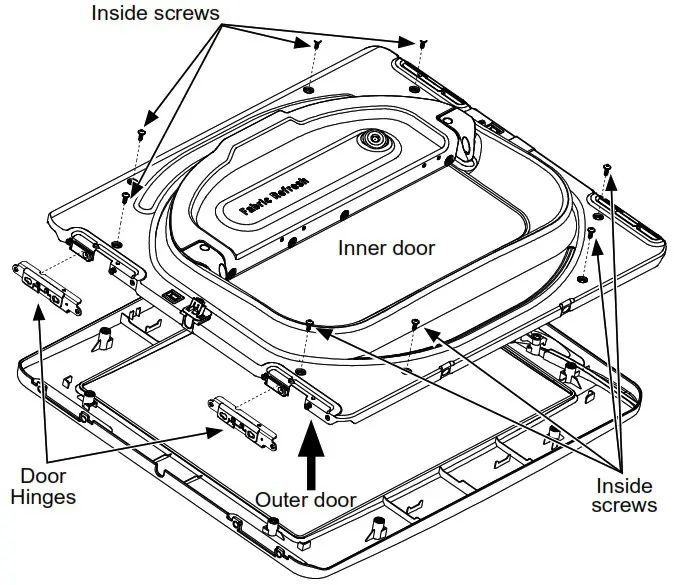 Inside screws

Fabric Refresh

Inner door

Door Hinges

Outer door

Inside screws