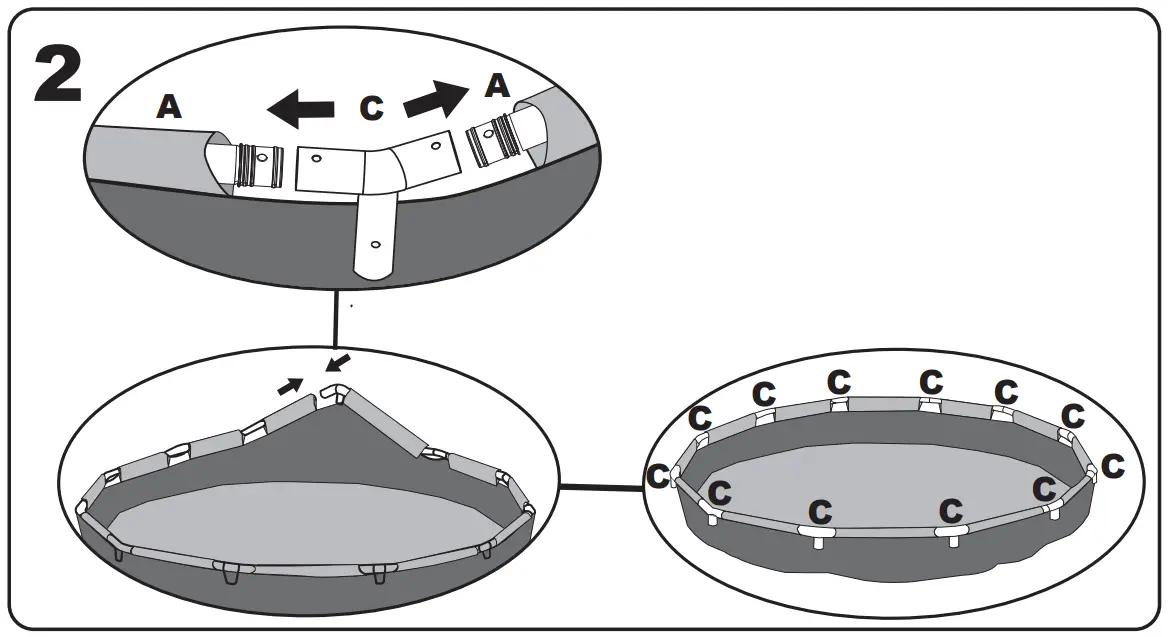 2

A C A

C C C C C C C C C C C C