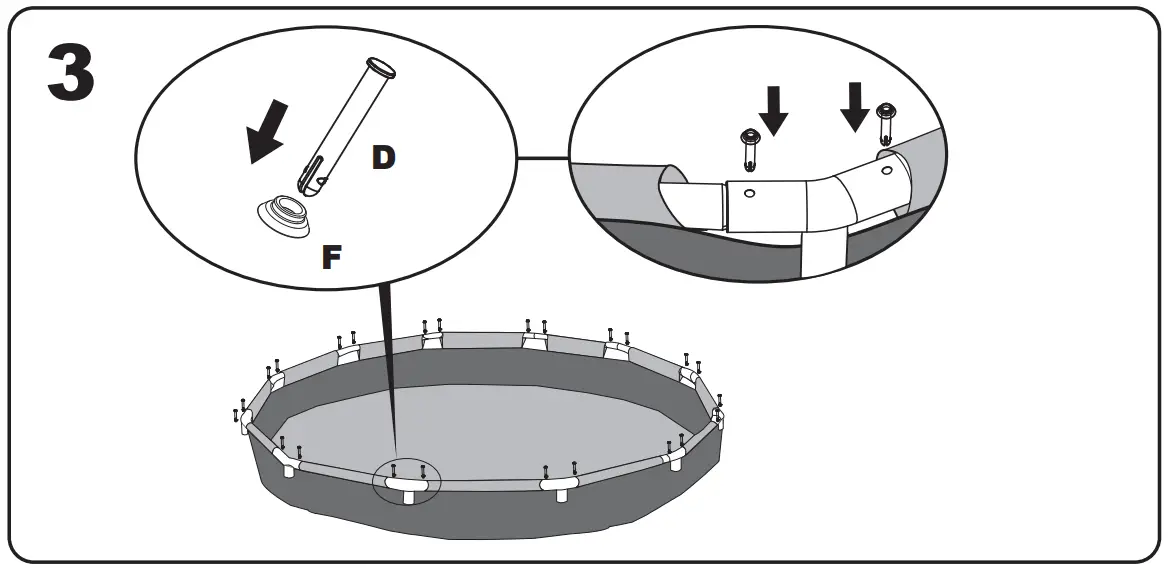 3

D

F