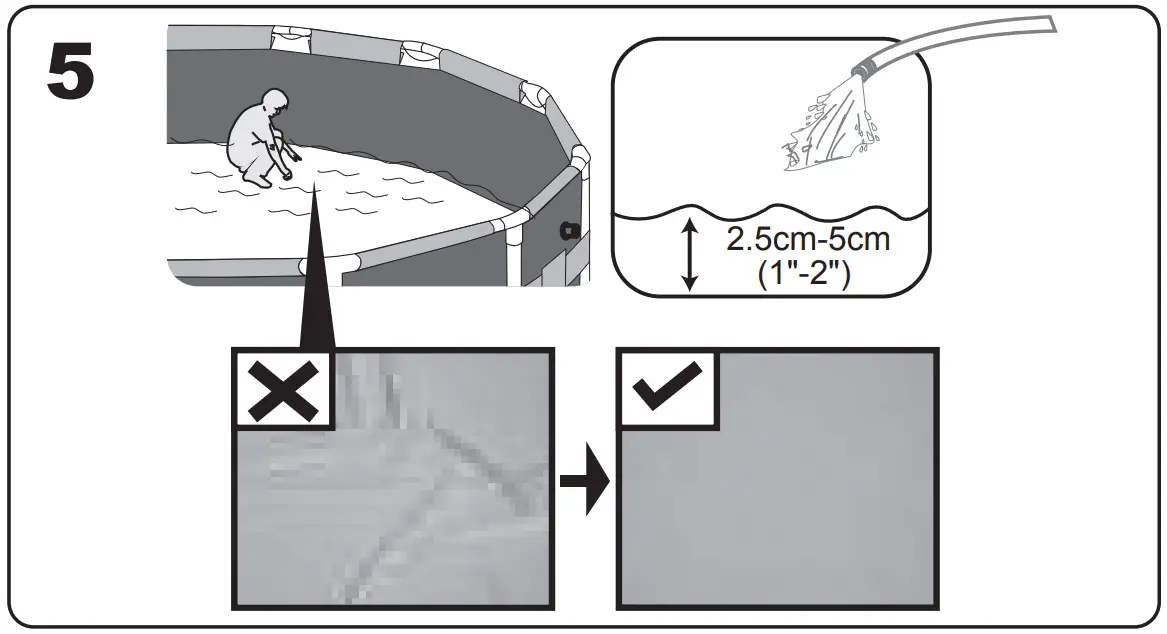 5

2.5cm-5cm
(1"-2")