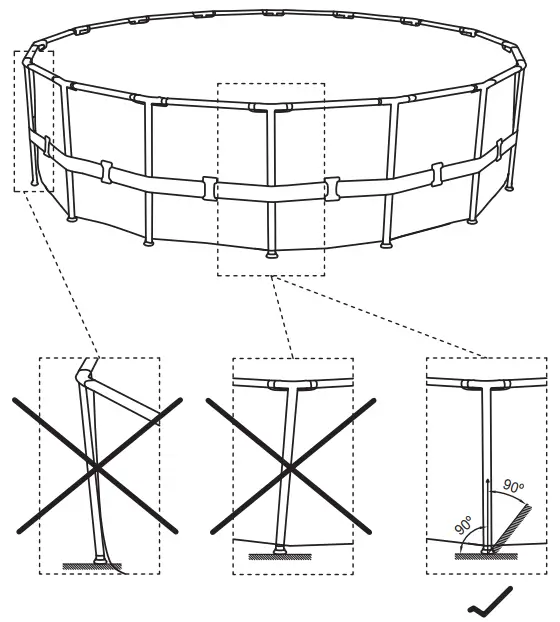 90°
90°