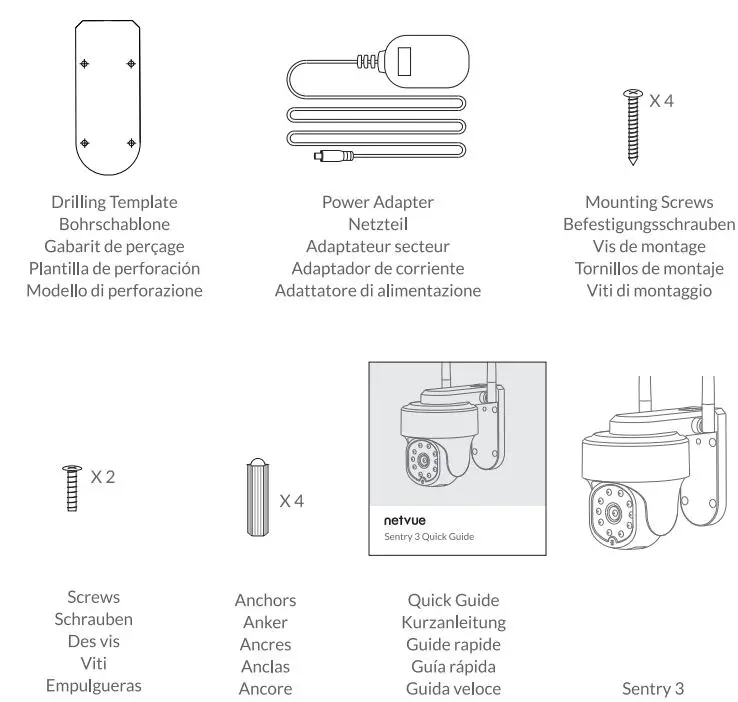 Drilling Template
Bohrschablone
Gabarit de perçage
Plantilla de perforación
Modello di perforazione

Power Adapter
Netzteil
Adaptateur secteur
Adaptador de corriente
Adattatore di alimentazione

X 4

Mounting Screws
Befestigungsschrauben
Vis de montage
Tornillos de montaje
Viti di montaggio

X 2

Screws
Schrauben
Des vis
Viti
Empulgueras

X 4

Anchors
Anker
Ancres
Anclas
Ancore

netvue
Sentry 3 Quick Guide

Quick Guide
Kurzanleitung
Guide rapide
Guía rápida
Guida veloce

Sentry 3