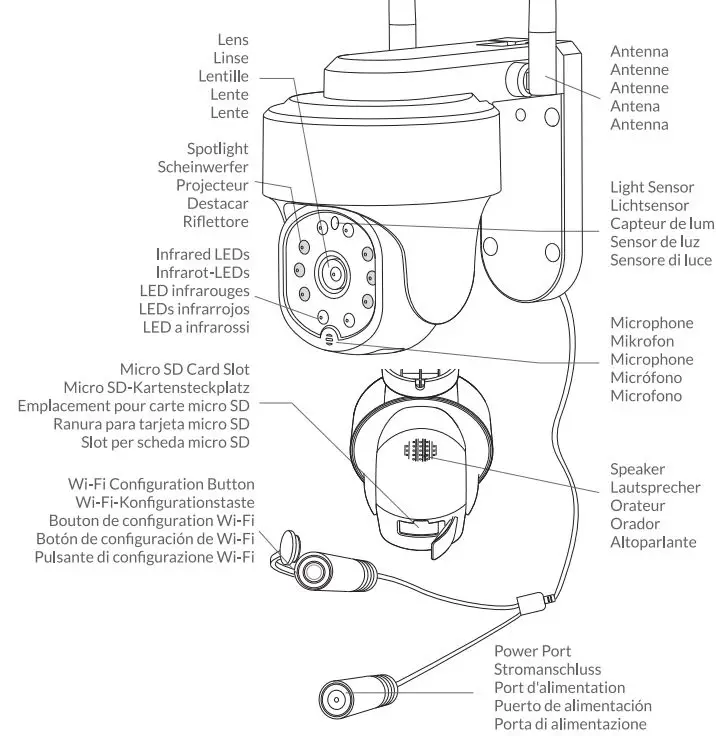 Lens
Linse
Lentille
Lente
Lente

Spotlight
Scheinwerfer
Projecteur
Destacar
Riflettore

Infrared LEDs
Infrarot-LEDs
LED infrarouges
LEDs infrarrojos
LED a infrarossi

Micro SD Card Slot
Micro SD-Kartensteckplatz
Emplacement pour carte micro SD
Ranura para tarjeta micro SD
Slot per scheda micro SD

Wi-Fi Configuration Button
Wi-Fi-Konfigurationstaste
Bouton de configuration Wi-Fi
Botón de configuración de Wi-Fi
Pulsante di configurazione Wi-Fi

Antenna
Antenne
Antenne
Antena
Antenna

Light Sensor
Lichtsensor
Capteur de lum
Sensor de luz
Sensore di luce

Microphone
Mikrofon
Microphone
Micrófono
Microfono

Speaker
Lautsprecher
Orateur
Orador
Altoparlante

Power Port
Stromanschluss
Port d'alimentation
Puerto de alimentación
Porta di alimentazione