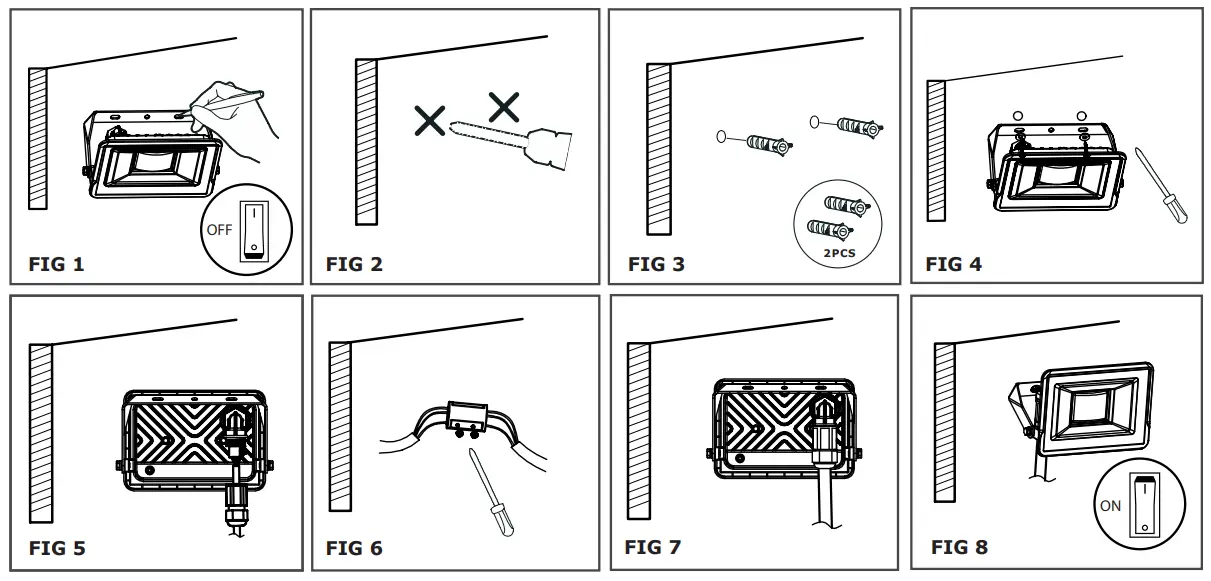 OFF
FIG 1
FIG 2
2PCS
FIG 3
FIG 4
FIG 5
FIG 6
FIG 7
ON
FIG 8