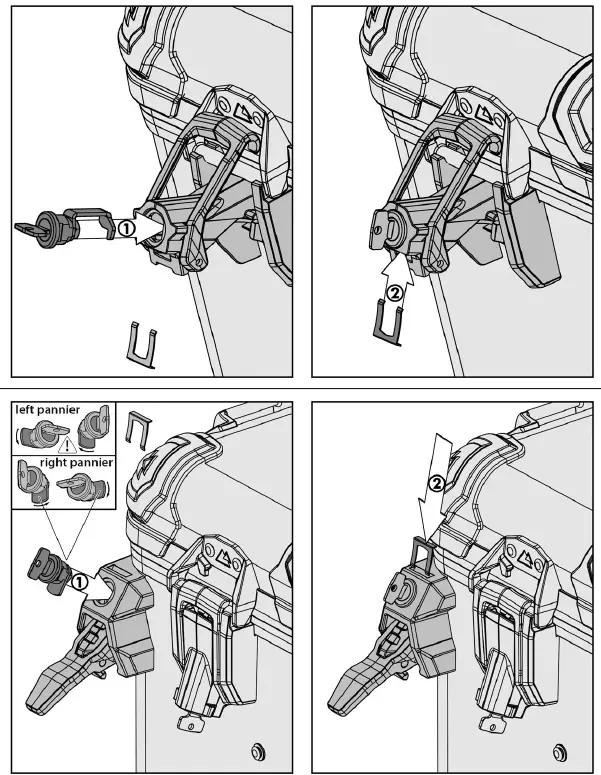 ①

②

left pannier

right pannier

①

②