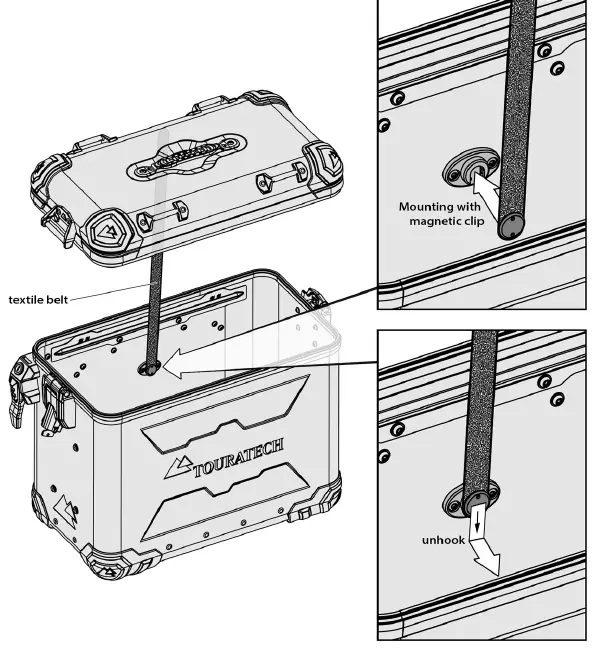 textile belt

TOURATECH

Mounting with magnetic clip

unhook