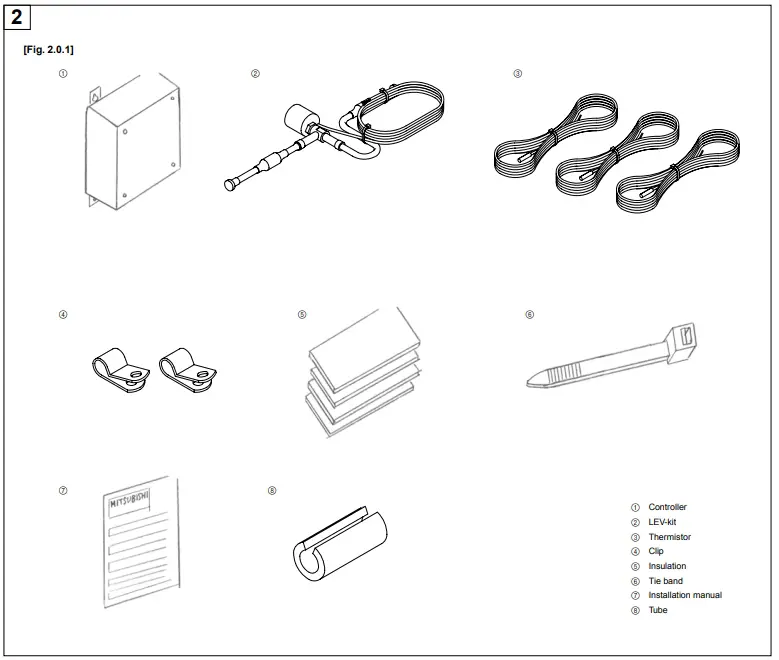 2

[Fig. 2.0.1]

①

②

③

④

⑤

⑥

⑦

MITSUBISHI

⑧

① Controller
② LEV-kit
③ Thermistor
④ Clip
⑤ Insulation
⑥ Tie band
⑦ Installation manual
⑧ Tube