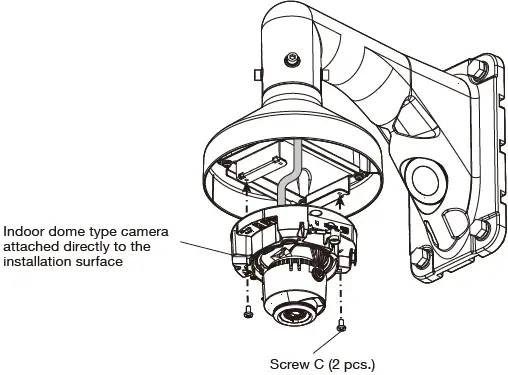 Indoor dome type camera attached directly to the installation surface

Screw C (2 pcs.)