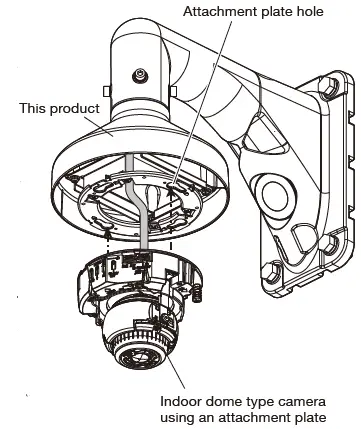 Attachment plate hole

This product

Indoor dome type camera using an attachment plate