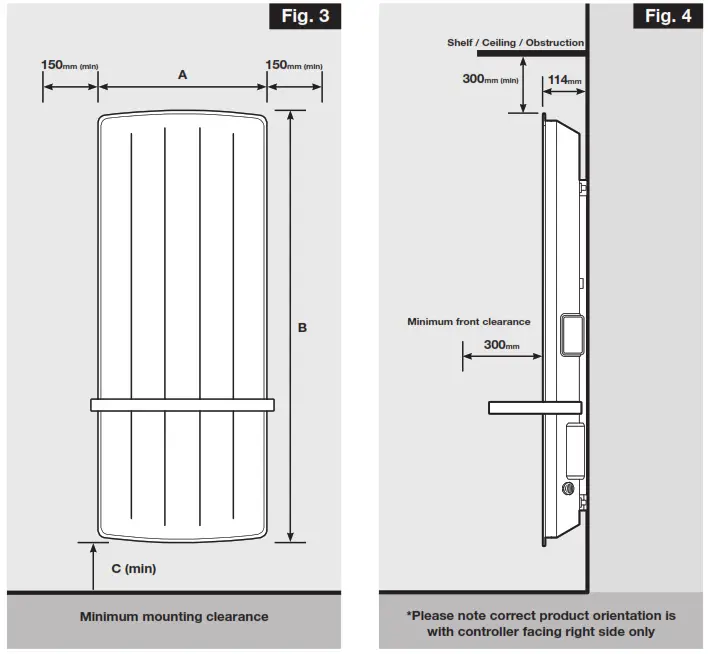 Fig. 3

150mm (min)
A
150mm (min)

B

C (min)

Minimum mounting clearance

Fig. 4

Shelf / Ceiling / Obstruction
300mm (min)
114mm

Minimum front clearance
300mm

*Please note correct product orientation is with controller facing right side only