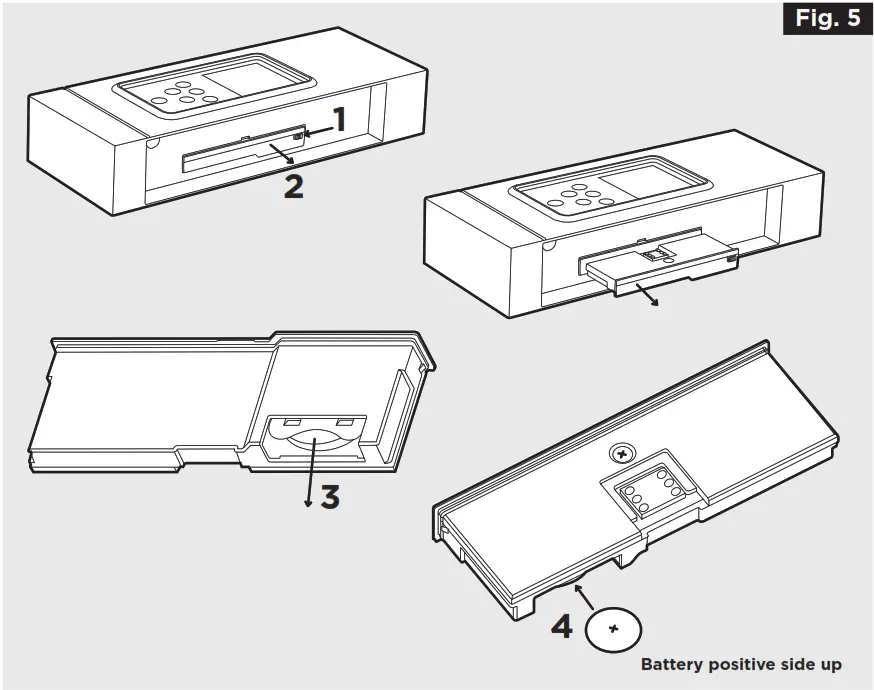 Fig. 5

1

2

3

4

+

Battery positive side up