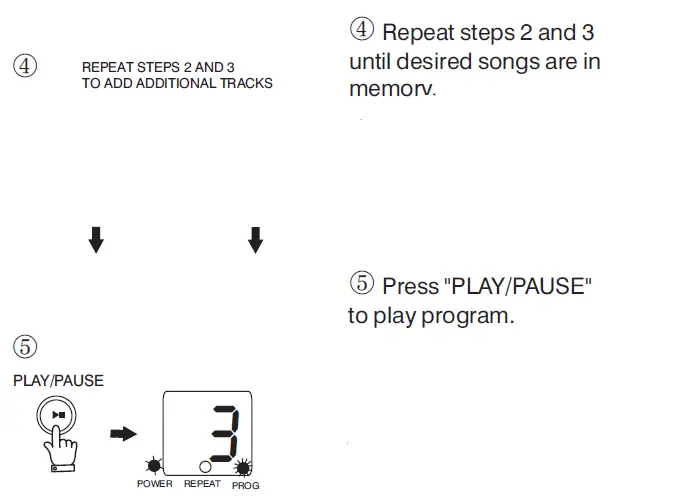 ④ REPEAT STEPS 2 AND 3 TO ADD ADDITIONAL TRACKS

⑤

PLAY/PAUSE

3

POWER REPEAT PROG

④ Repeat steps 2 and 3 until desired songs are in memory.

⑤ Press "PLAY/PAUSE" to play program.