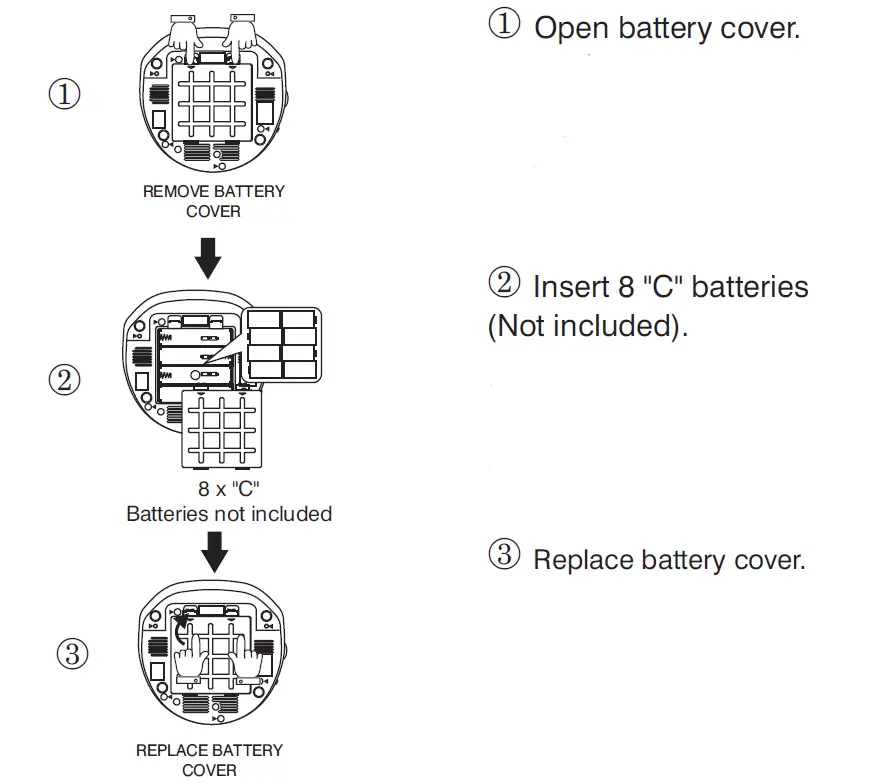 ①

REMOVE BATTERY COVER

②

8 x "C"
Batteries not included

③

REPLACE BATTERY COVER

① Open battery cover.

② Insert 8 "C" batteries (Not included).

③ Replace battery cover.