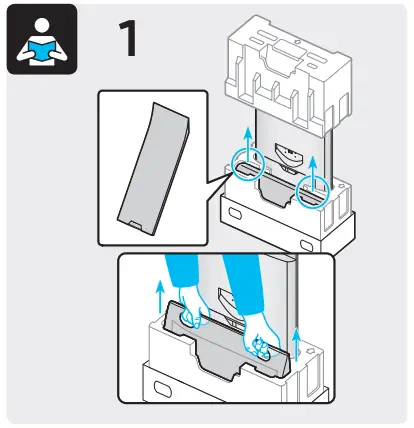 1