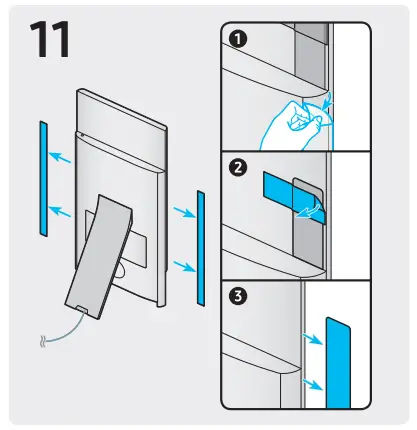 11

1

2

3