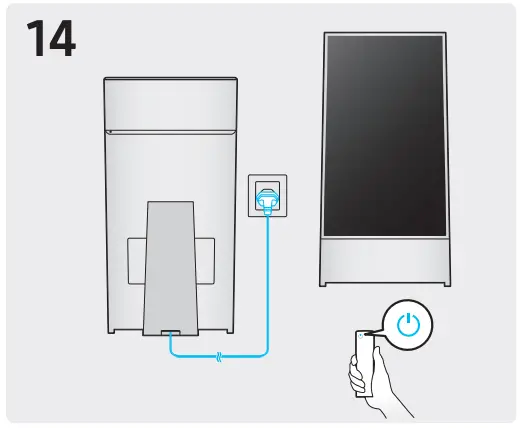 14