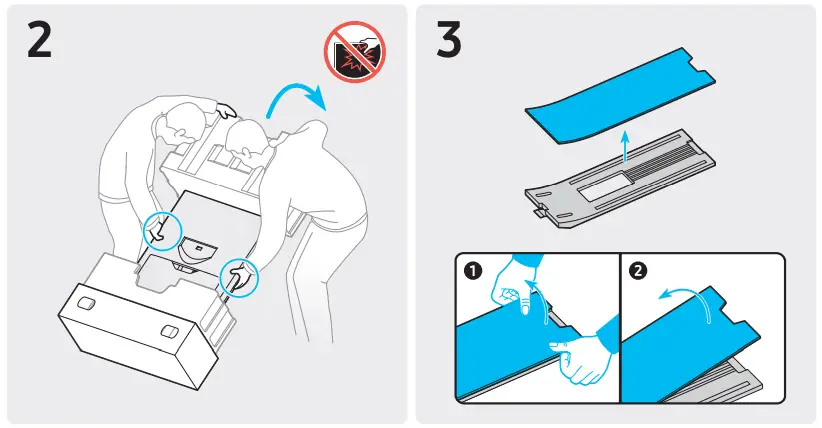 2

3

1

2