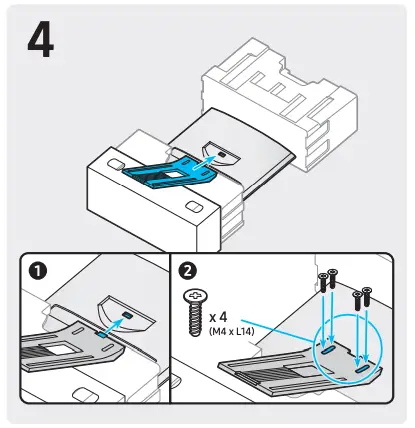 4

1

2

x 4
(M4 x L14)