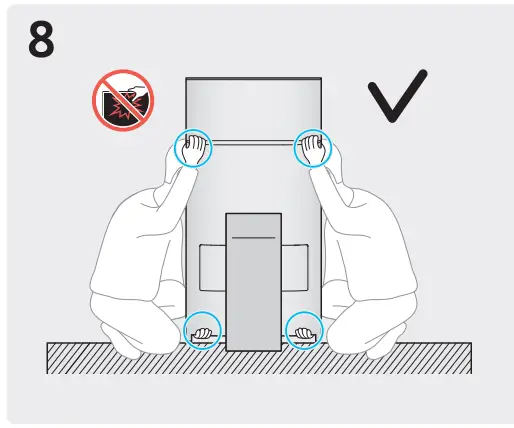 8