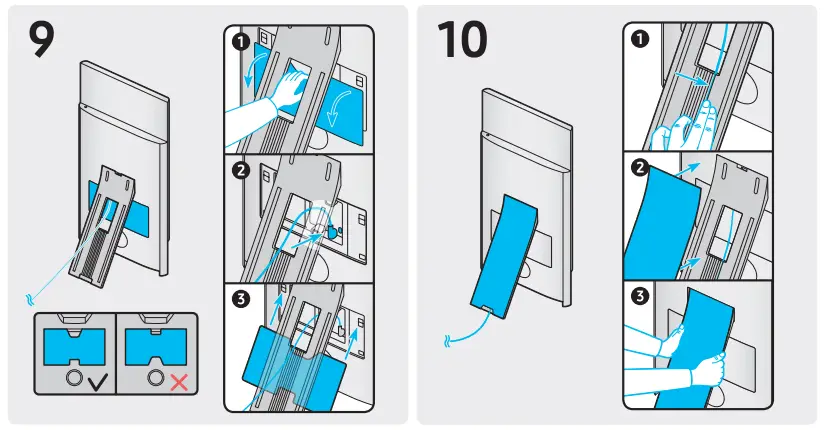 9

1

2

3

10

1

2

3